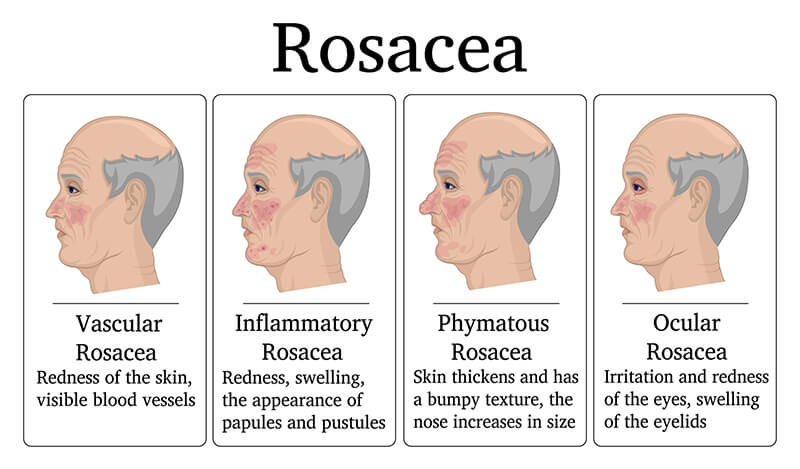 Rosacea

Vascular Rosacea
Redness of the skin, visible blood vessels

Inflammatory Rosacea
Redness, swelling, the appearance of papules and pustules

Phymatous Rosacea
Skin thickens and has a bumpy texture, the nose increases in size

Ocular Rosacea
Irritation and redness of the eyes, swelling of the eyelids